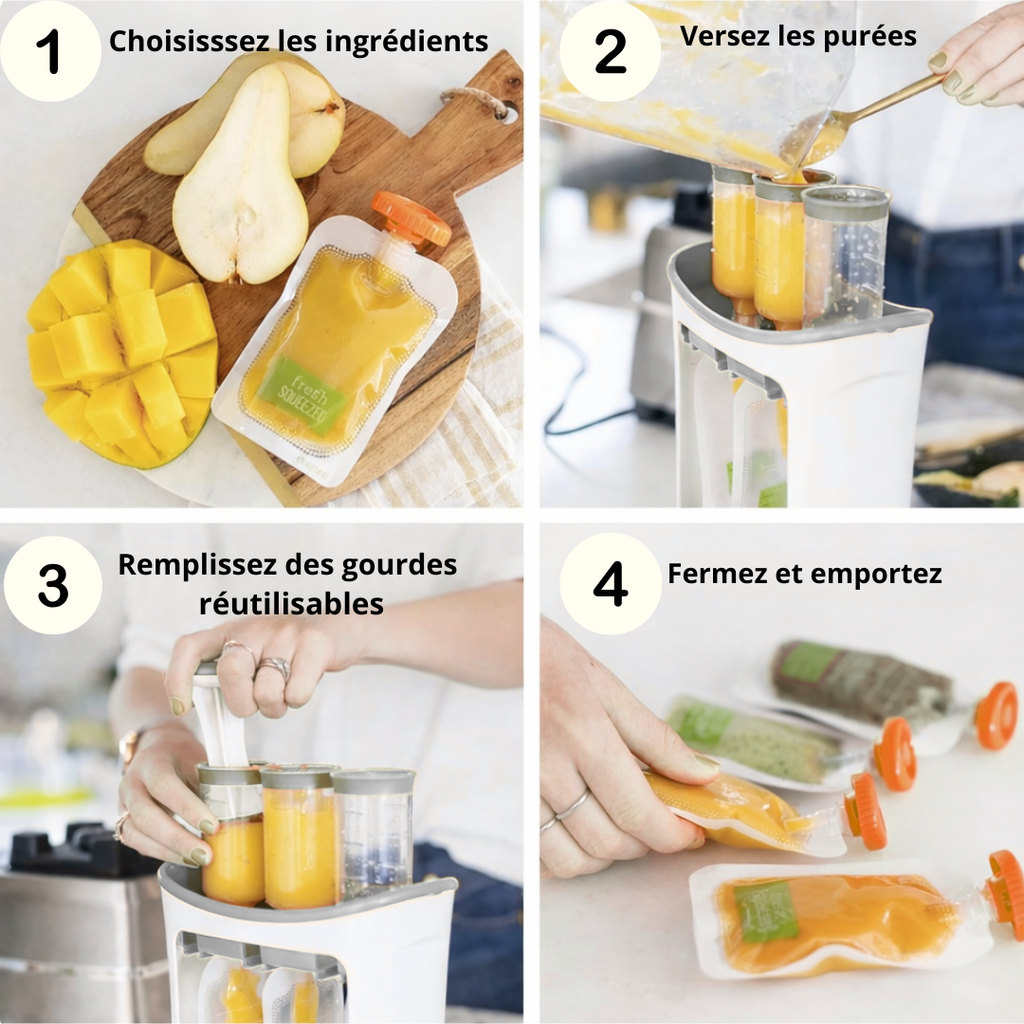 1 Choisisssez les ingrédients

fresh SQUEEZED

2 Versez les purées

3 Remplissez des gourdes réutilisables

4 Fermez et emportez